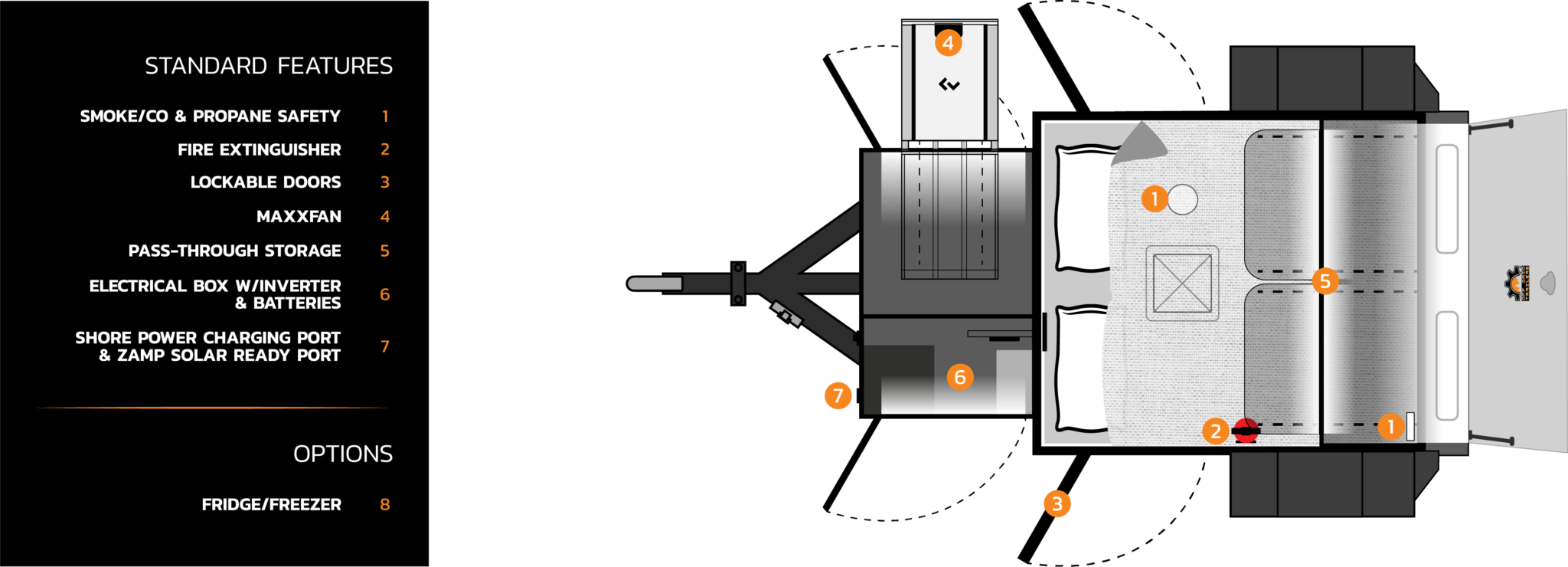 STANDARD FEATURES

SMOKE/CO & PROPANE SAFETY 1

FIRE EXTINGUISHER 2

LOCKABLE DOORS 3

MAXXFAN 4

PASS-THROUGH STORAGE 5

ELECTRICAL BOX W/INVERTER & BATTERIES 6

SHORE POWER CHARGING PORT & ZAMP SOLAR READY PORT 7

OPTIONS

FRIDGE/FREEZER 8

4
1
5
6
7
2
1
3